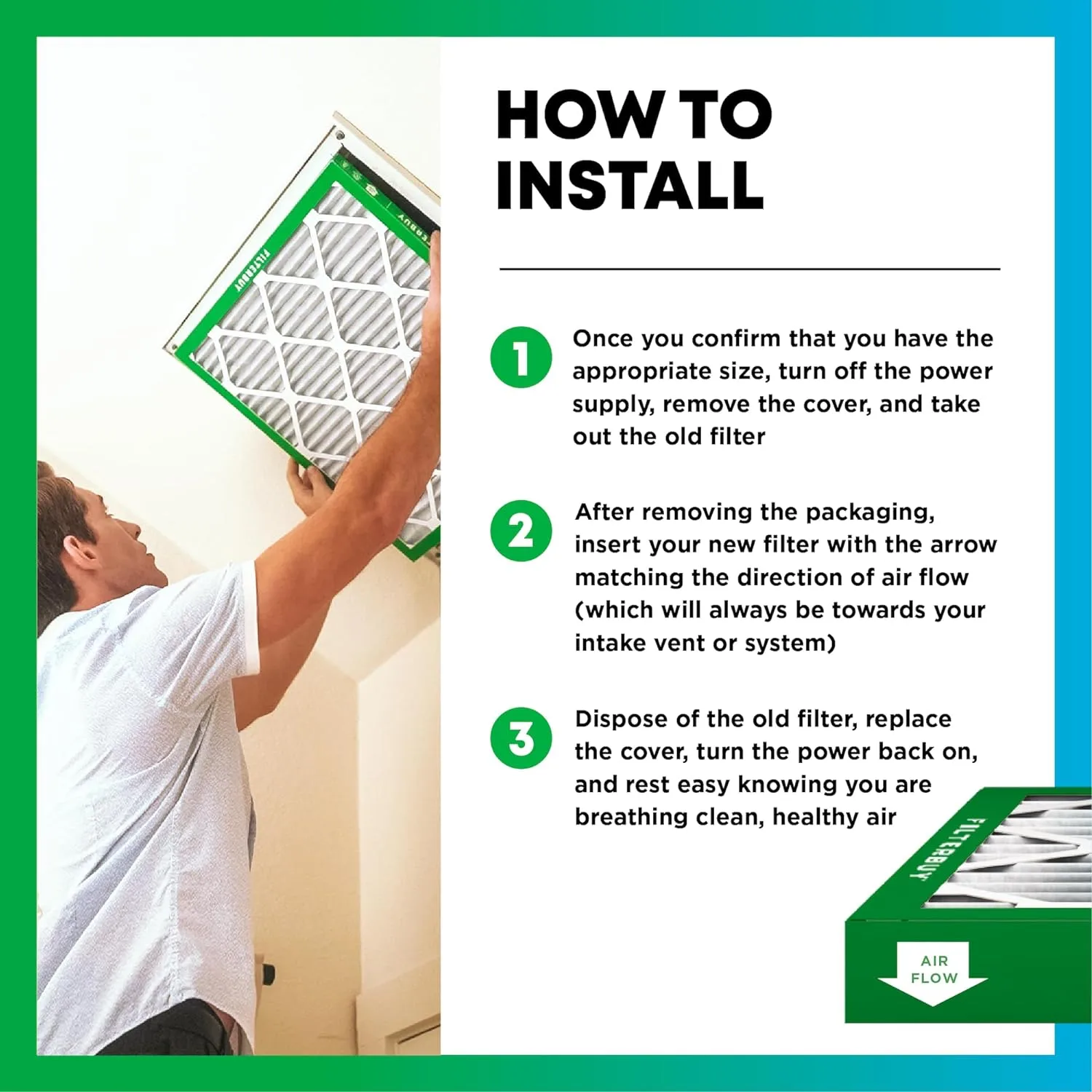 FILTERBUY

HOW TO INSTALL

1 Once you confirm that you have the appropriate size, turn off the power supply, remove the cover, and take out the old filter

2 After removing the packaging, insert your new filter with the arrow matching the direction of air flow (which will always be towards your intake vent or system)

3 Dispose of the old filter, replace the cover, turn the power back on, and rest easy knowing you are breathing clean, healthy air

FILTERBUY

AIR FLOW